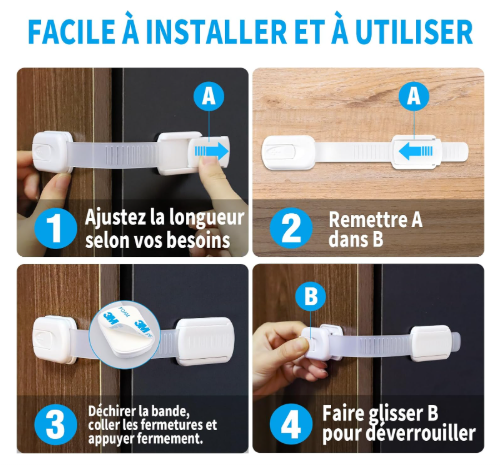 FACILE À INSTALLER ET À UTILISER

A

1 Ajustez la longueur selon vos besoins

A

2 Remettre A dans B

3M 3M

3 Déchirer la bande, coller les fermetures et appuyer fermement.

B

4 Faire glisser B pour déverrouiller